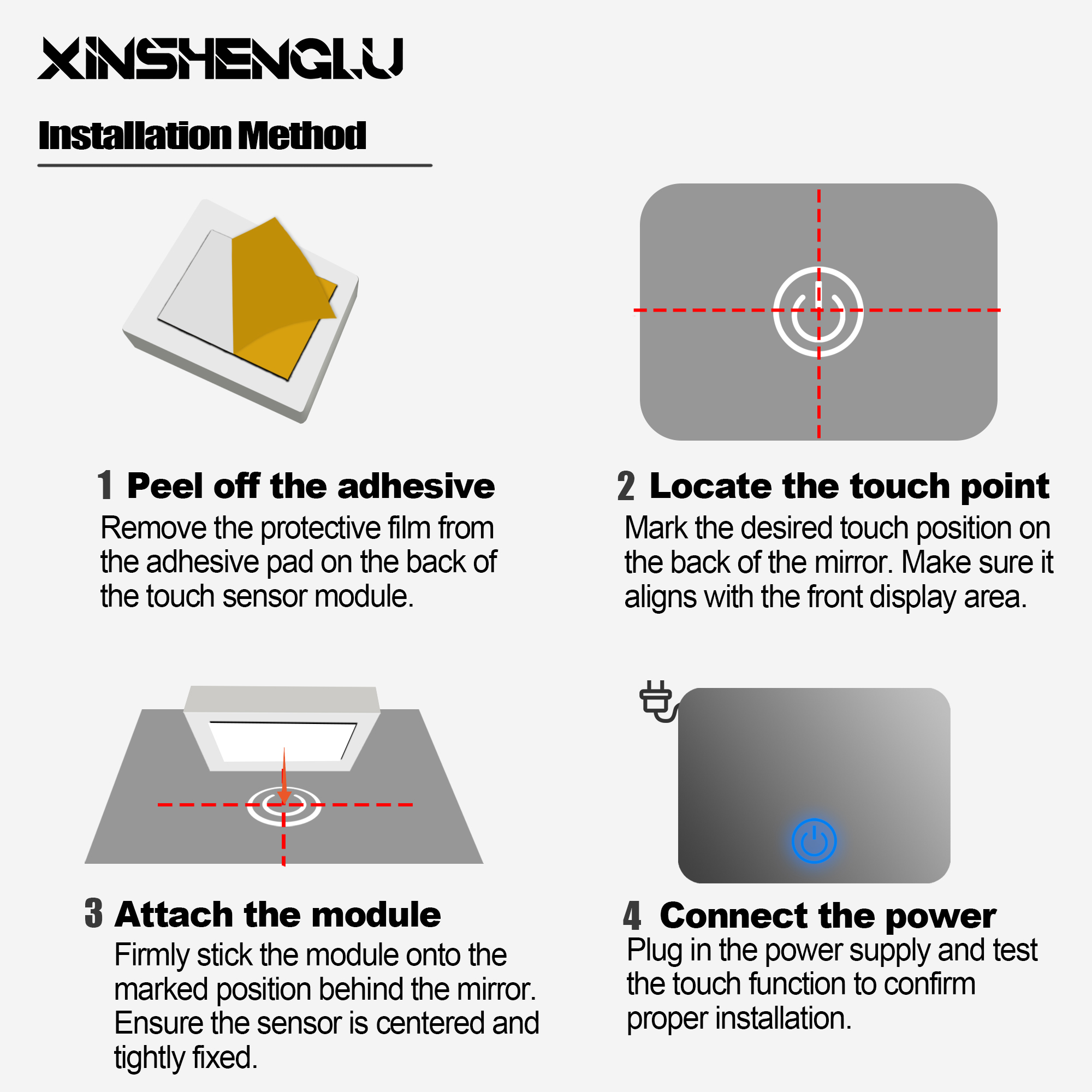 XINSHENGLU

Installation Method

1 Peel off the adhesive
Remove the protective film from the adhesive pad on the back of the touch sensor module.

2 Locate the touch point
Mark the desired touch position on the back of the mirror. Make sure it aligns with the front display area.

3 Attach the module
Firmly stick the module onto the marked position behind the mirror. Ensure the sensor is centered and tightly fixed.

4 Connect the power
Plug in the power supply and test the touch function to confirm proper installation.