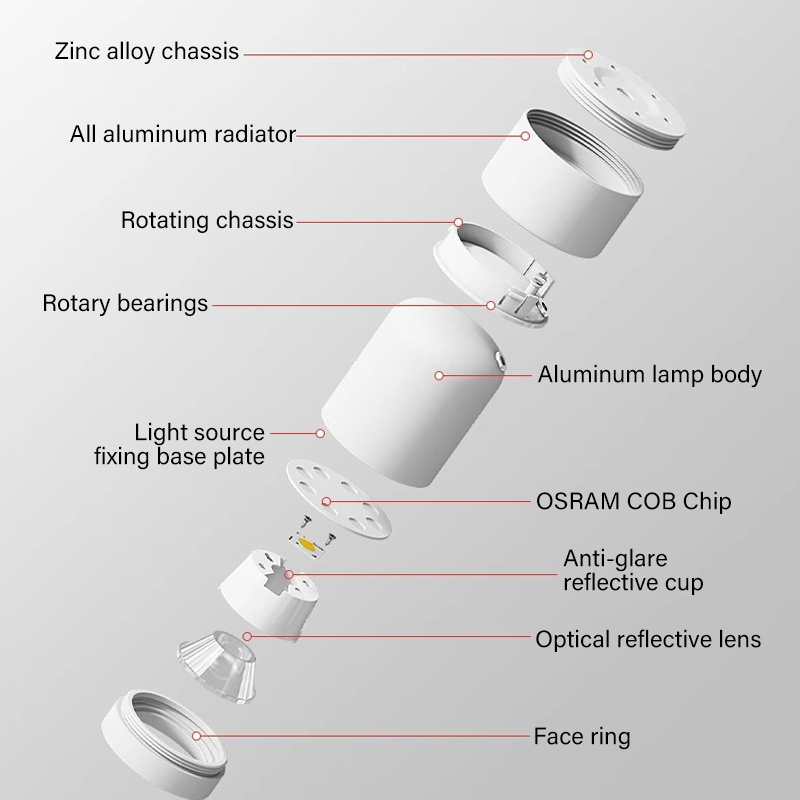 Zinc alloy chassis

All aluminum radiator

Rotating chassis

Rotary bearings

Aluminum lamp body

Light source fixing base plate

OSRAM COB Chip

Anti-glare reflective cup

Optical reflective lens

Face ring