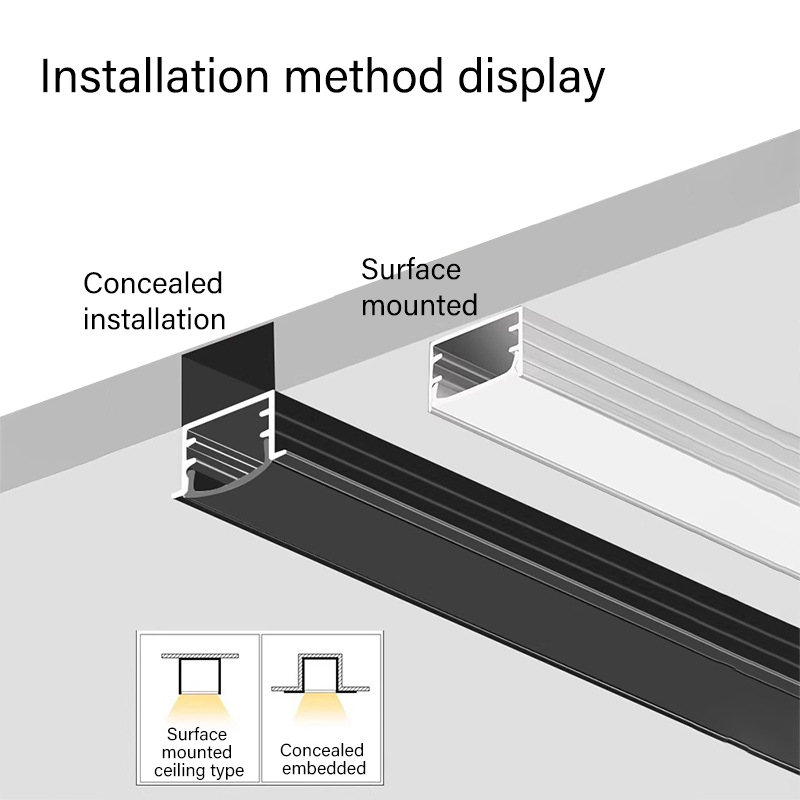 Installation method display

Concealed installation

Surface mounted

Surface mounted ceiling type

Concealed embedded