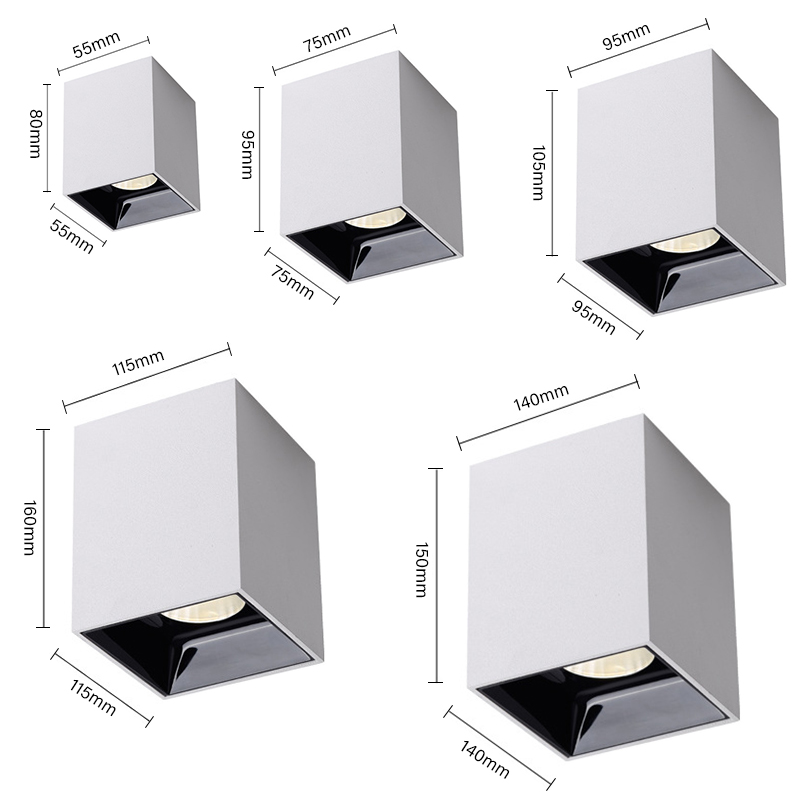 55mm
80mm
55mm

75mm
95mm
75mm

95mm
105mm
95mm

115mm
160mm
115mm

140mm
150mm
140mm