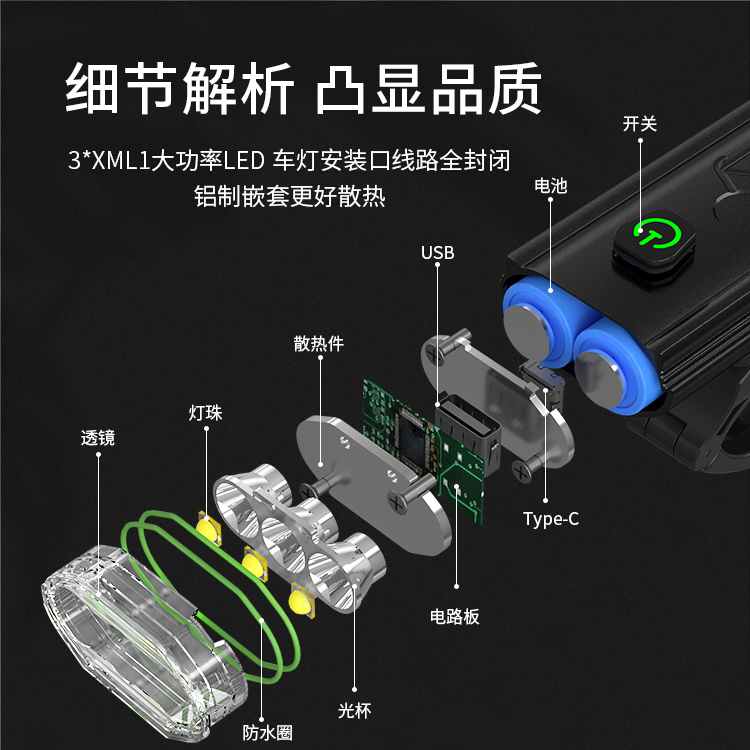 细节解析 凸显品质

3*XML1大功率LED 车灯安装口线路全封闭
铝制嵌套更好散热

开关

电池

USB

散热件

灯珠

透镜

Type-C

电路板

光杯

防水圈