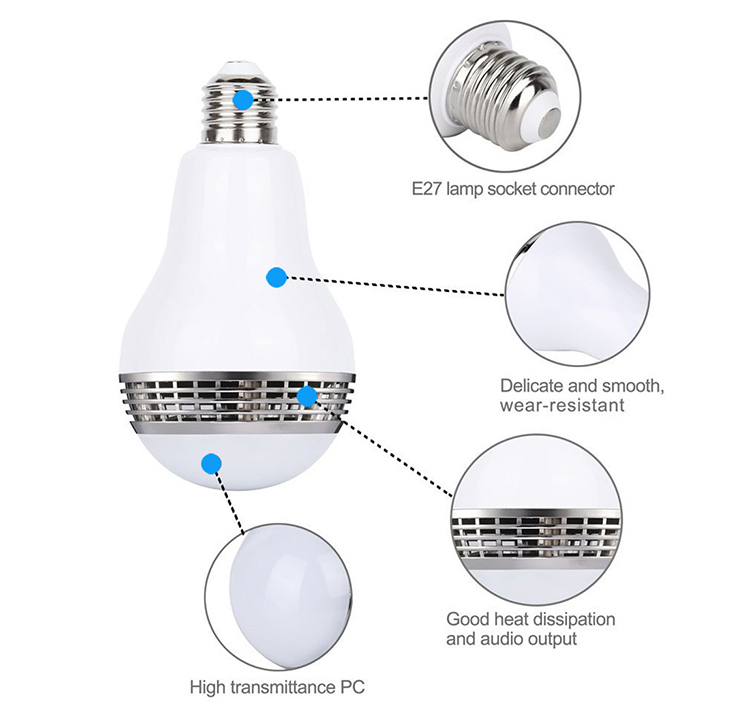 E27 lamp socket connector

Delicate and smooth, wear-resistant

Good heat dissipation and audio output

High transmittance PC