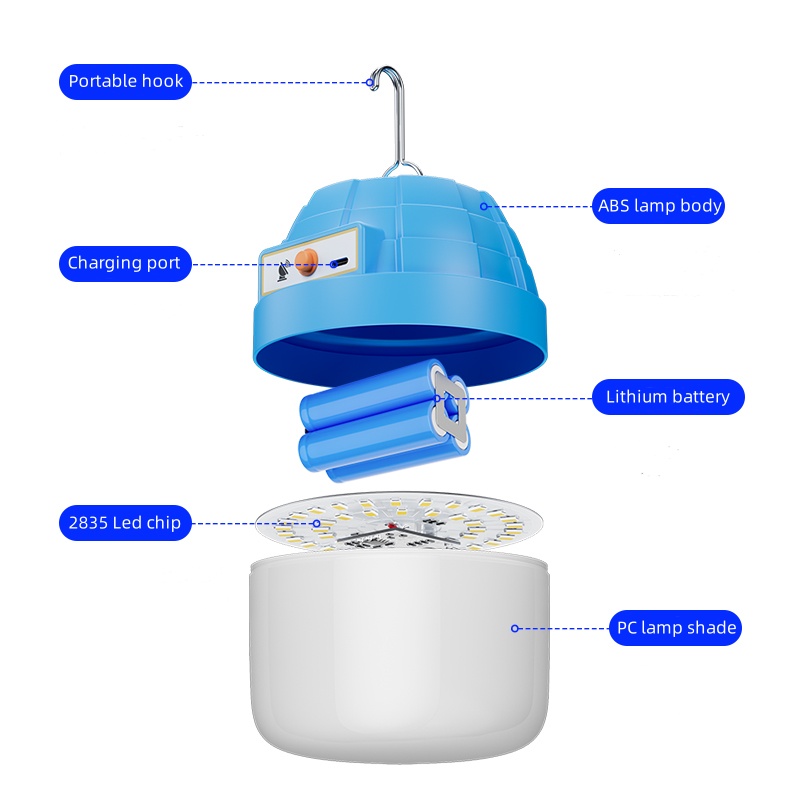 Portable hook

ABS lamp body

Charging port

Lithium battery

2835 Led chip

PC lamp shade