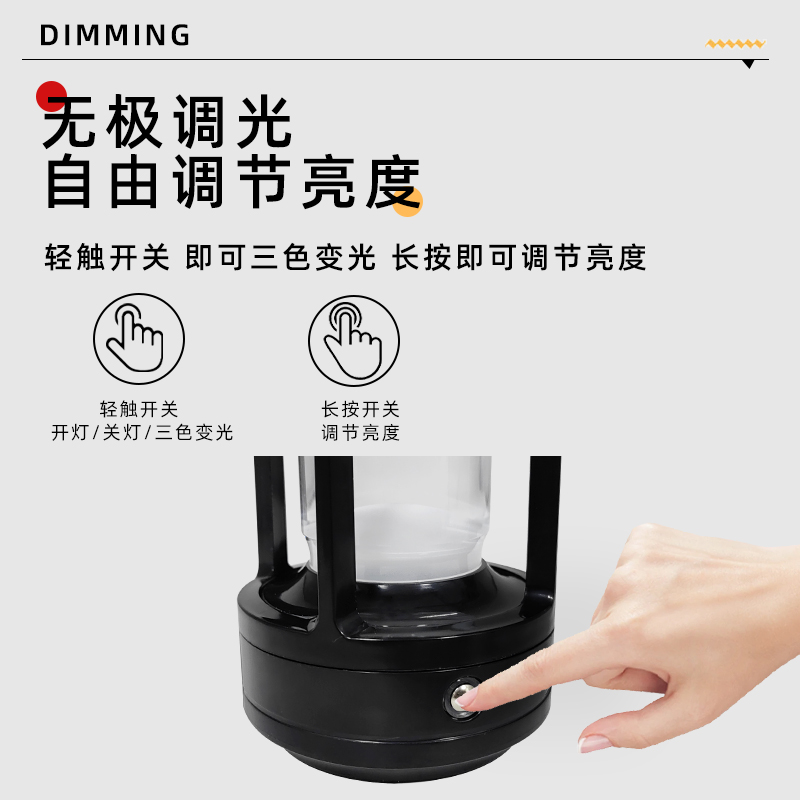 DIMMING

无极调光
自由调节亮度

轻触开关 即可三色变光 长按即可调节亮度

轻触开关
开灯/关灯/三色变光

长按开关
调节亮度