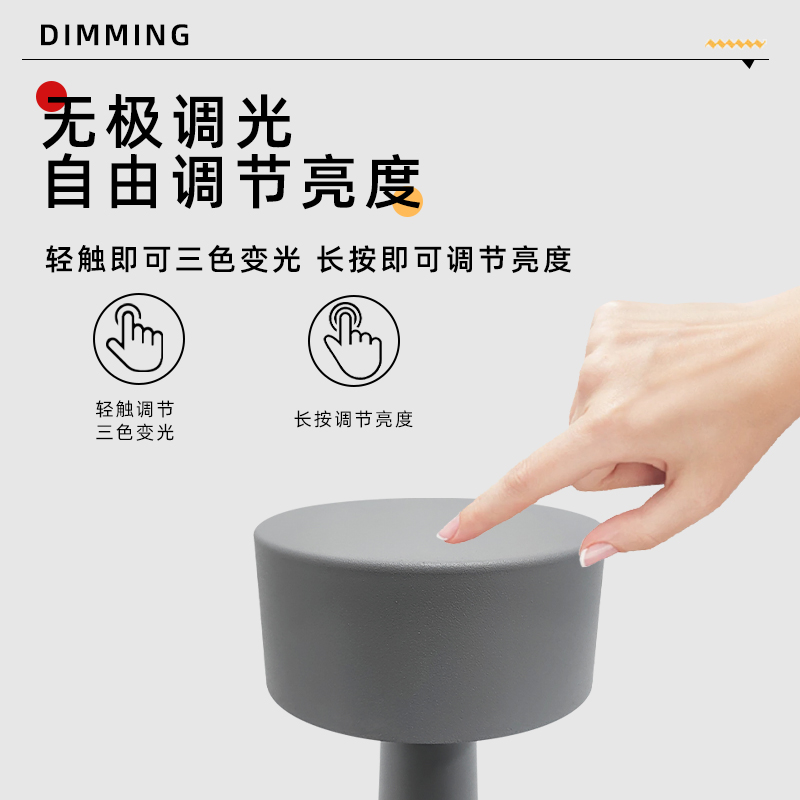 DIMMING

无极调光
自由调节亮度

轻触即可三色变光 长按即可调节亮度

轻触调节
三色变光

长按调节亮度