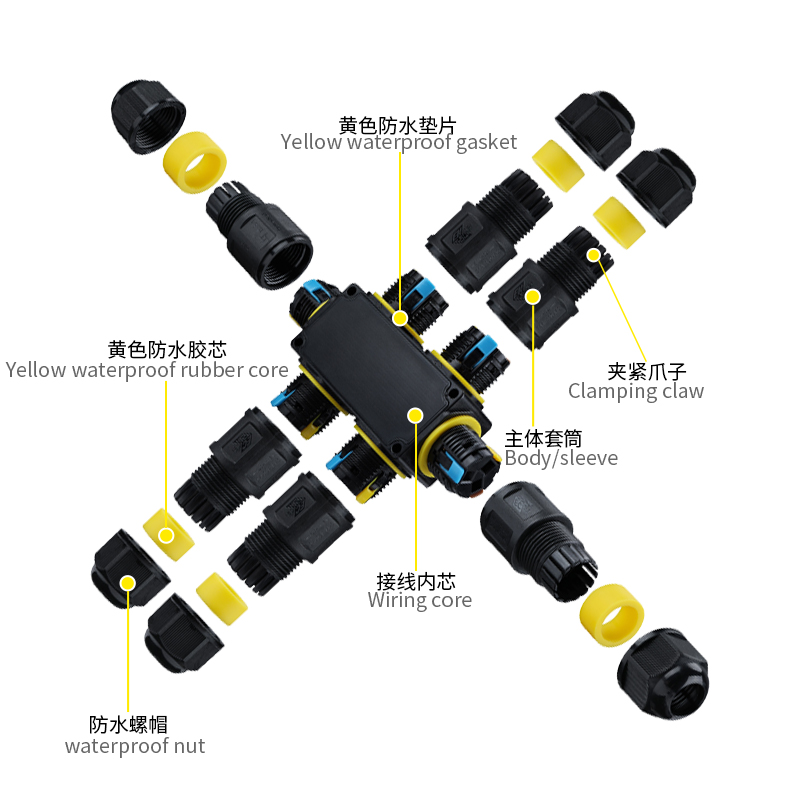 黄色防水垫片
Yellow waterproof gasket

黄色防水胶芯
Yellow waterproof rubber core

夹紧爪子
Clamping claw

主体套筒
Body/sleeve

接线内芯
Wiring core

防水螺帽
waterproof nut