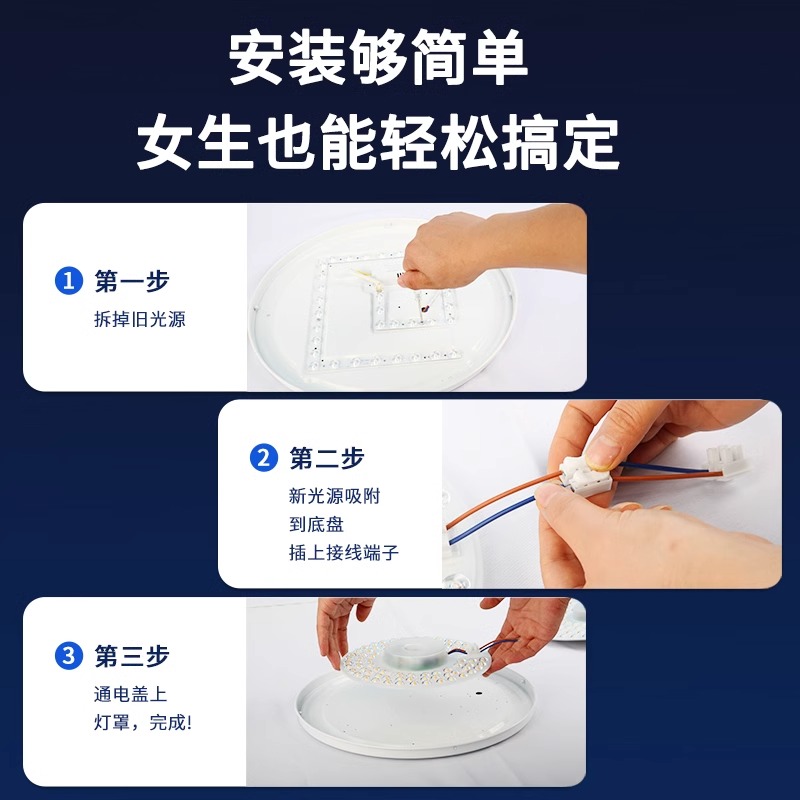 安装够简单
女生也能轻松搞定

1 第一步
拆掉旧光源

2 第二步
新光源吸附
到底盘
插上接线端子

3 第三步
通电盖上
灯罩，完成!