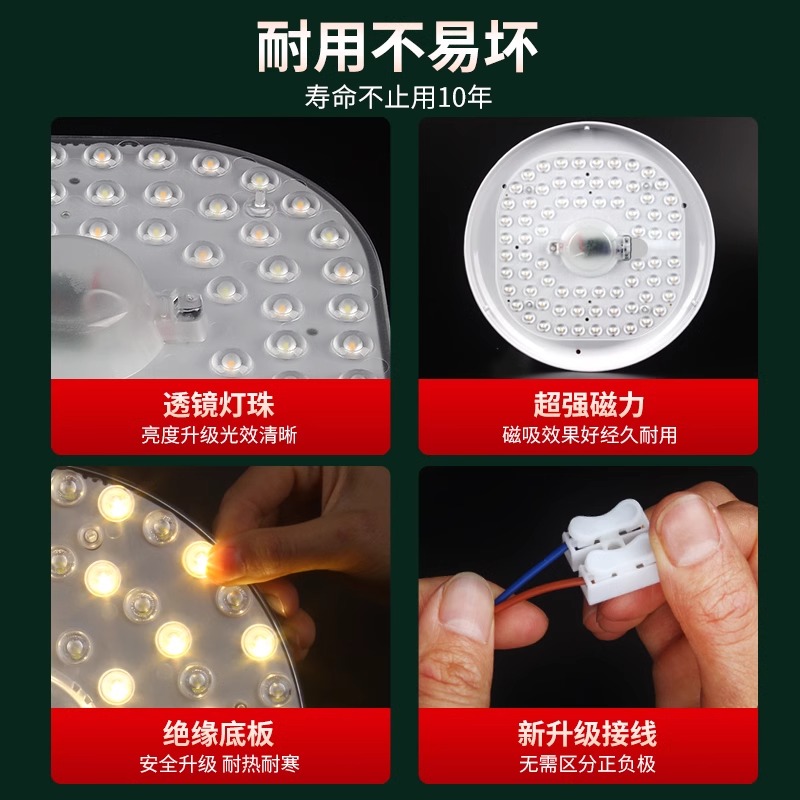 耐用不易坏
寿命不止用10年

透镜灯珠
亮度升级光效清晰

超强磁力
磁吸效果好经久耐用

绝缘底板
安全升级 耐热耐寒

新升级接线
无需区分正负极