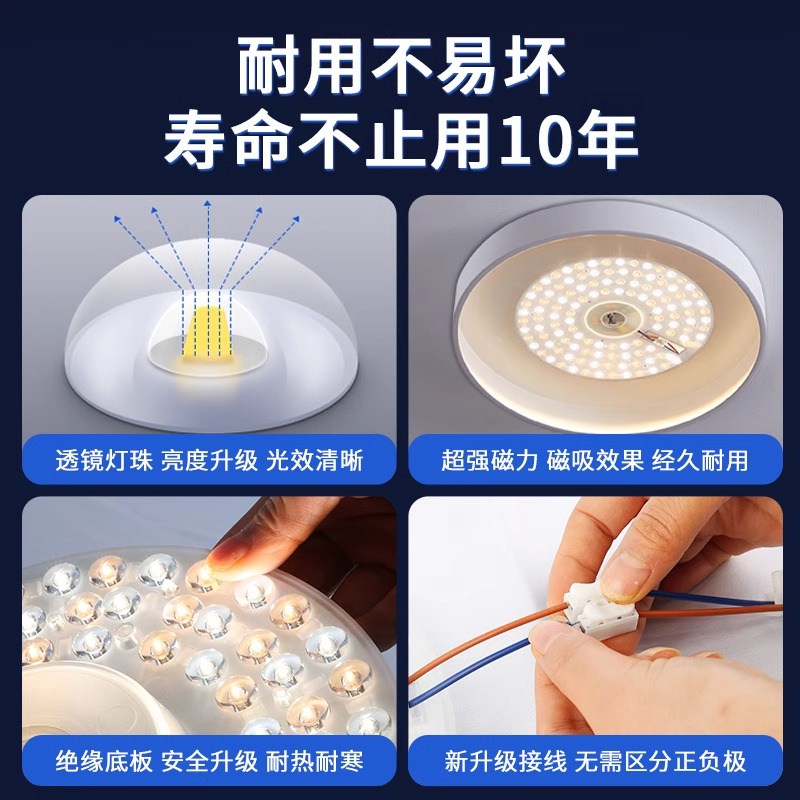 耐用不易坏
寿命不止用10年

透镜灯珠 亮度升级 光效清晰

超强磁力 磁吸效果 经久耐用

绝缘底板 安全升级 耐热耐寒

新升级接线 无需区分正负极