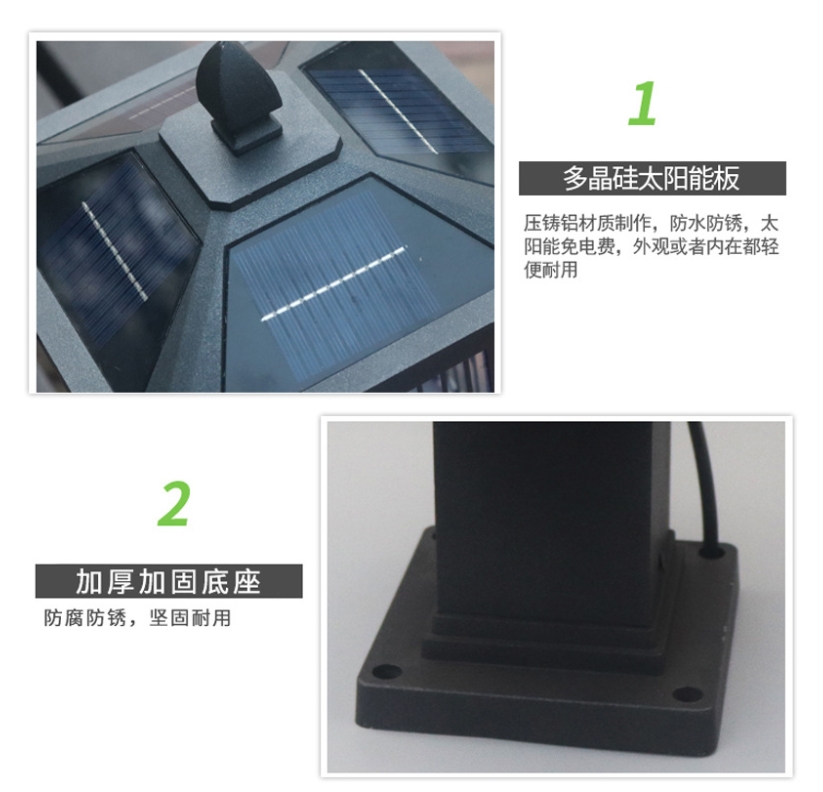 1

多晶硅太阳能板

压铸铝材质制作，防水防锈，太阳能免电费，外观或者内在都轻便耐用

2

加厚加固底座

防腐防锈，坚固耐用