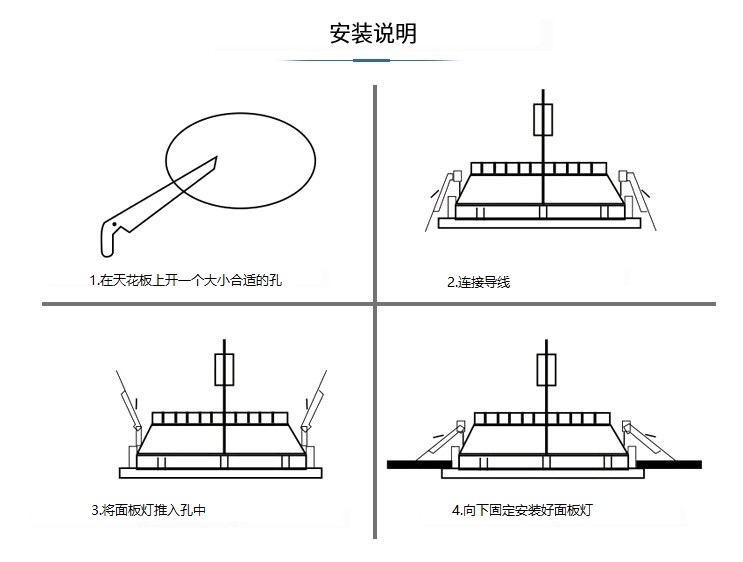 安装说明

1.在天花板上开一个大小合适的孔

2.连接导线

3.将面板灯推入孔中

4.向下固定安装好面板灯