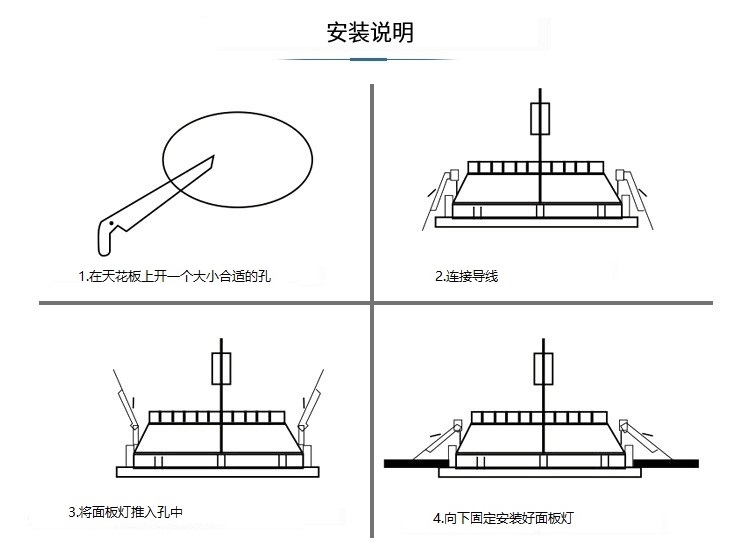 安装说明

1.在天花板上开一个大小合适的孔

2.连接导线

3.将面板灯推入孔中

4.向下固定安装好面板灯