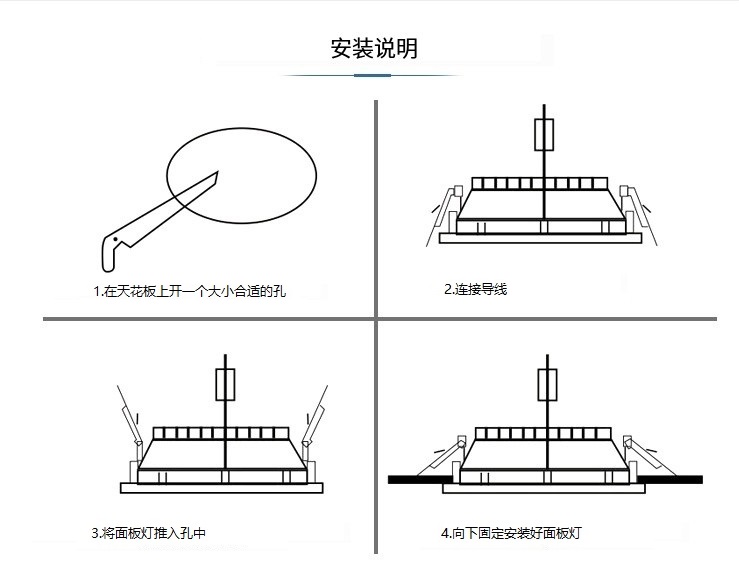 安装说明

1.在天花板上开一个大小合适的孔

2.连接导线

3.将面板灯推入孔中

4.向下固定安装好面板灯