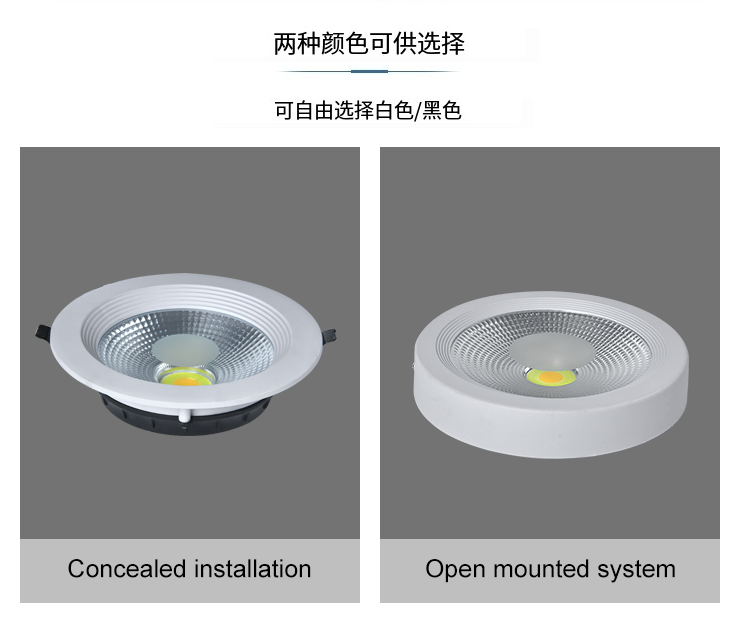 两种颜色可供选择

可自由选择白色/黑色

Concealed installation

Open mounted system