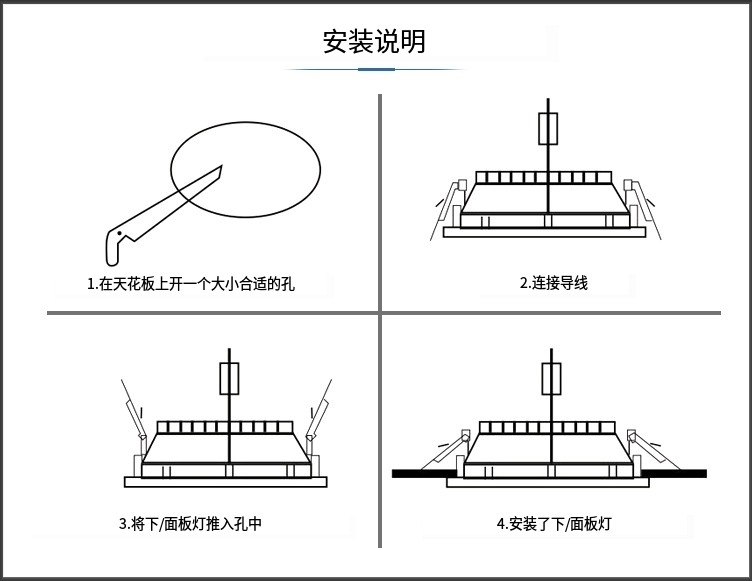 安装说明

1.在天花板上开一个大小合适的孔

2.连接导线

3.将下/面板灯推入孔中

4.安装了下/面板灯