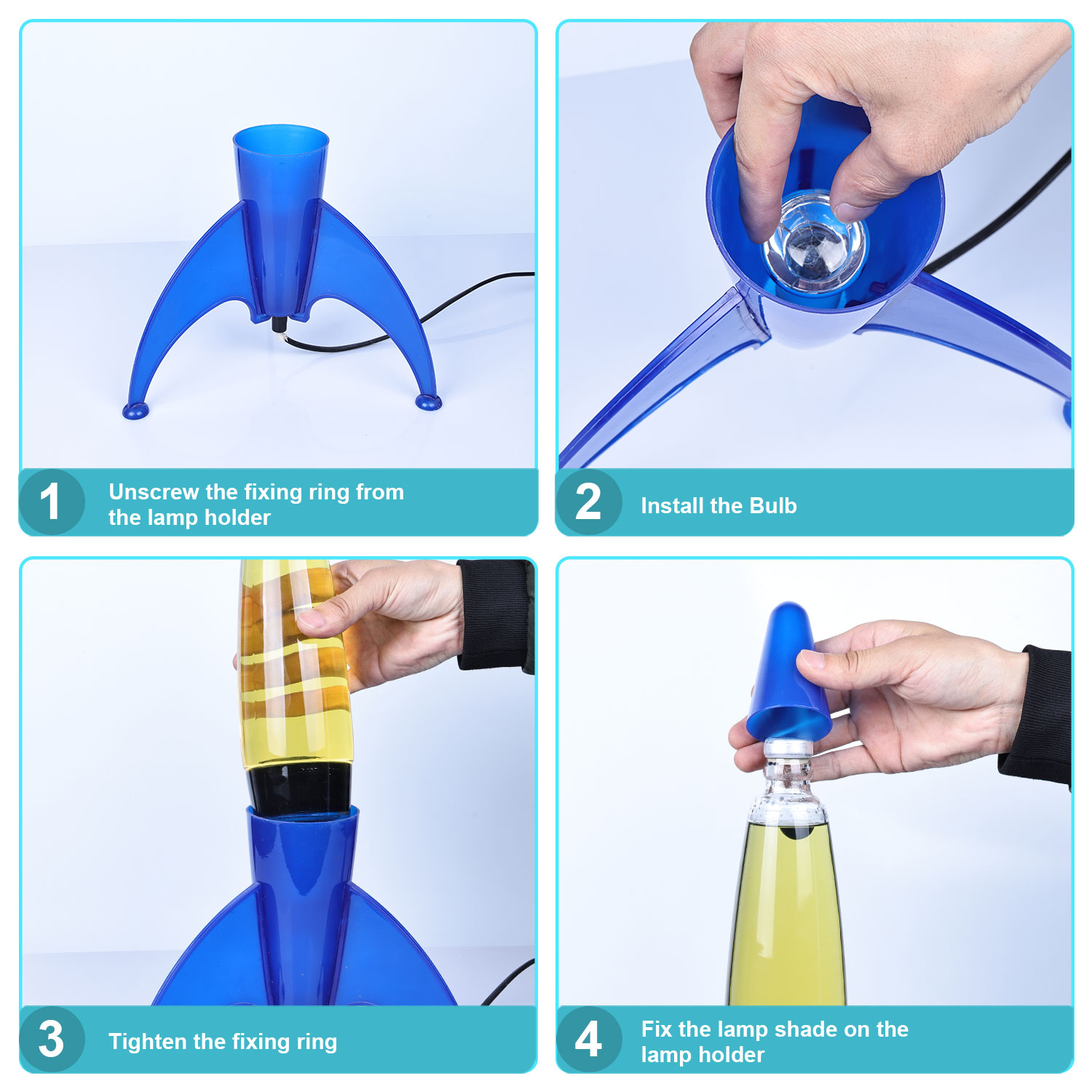 1 Unscrew the fixing ring from the lamp holder

2 Install the Bulb

3 Tighten the fixing ring

4 Fix the lamp shade on the lamp holder