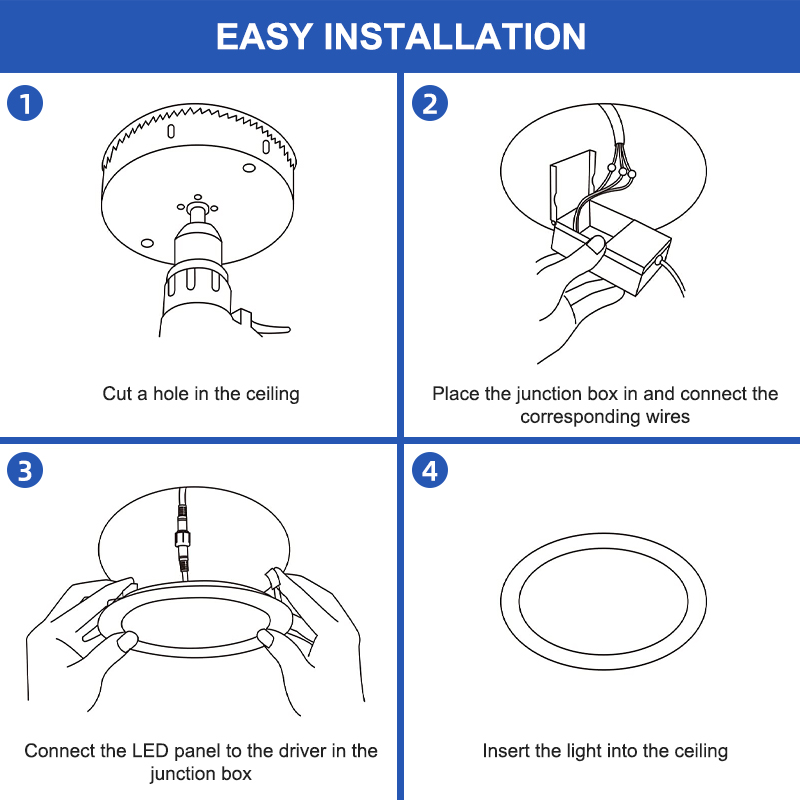 EASY INSTALLATION

1

Cut a hole in the ceiling

2

Place the junction box in and connect the corresponding wires

3

Connect the LED panel to the driver in the junction box

4

Insert the light into the ceiling