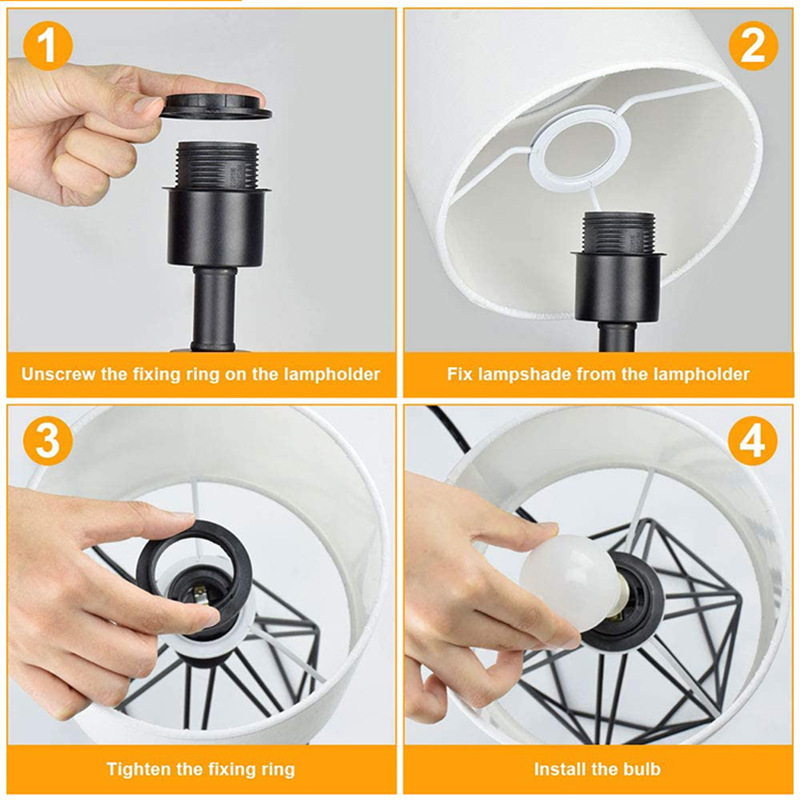 1

Unscrew the fixing ring on the lampholder

2

Fix lampshade from the lampholder

3

Tighten the fixing ring

4

Install the bulb