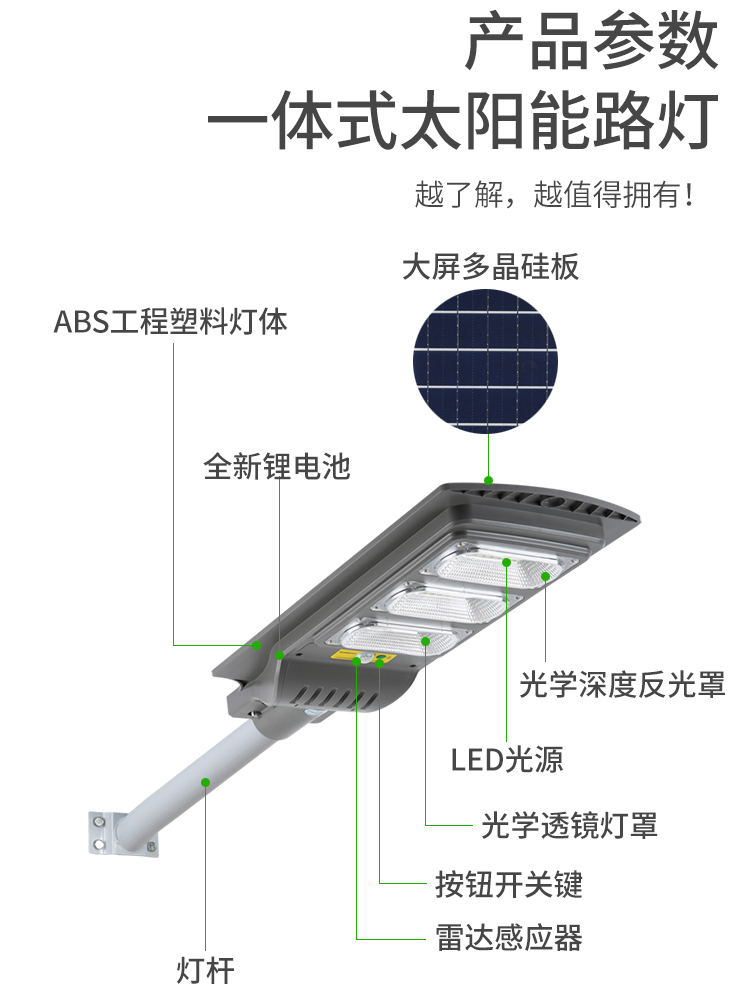 产品参数
一体式太阳能路灯
越了解，越值得拥有！

大屏多晶硅板

ABS工程塑料灯体

全新锂电池

光学深度反光罩

LED光源

光学透镜灯罩

按钮开关键

雷达感应器

灯杆