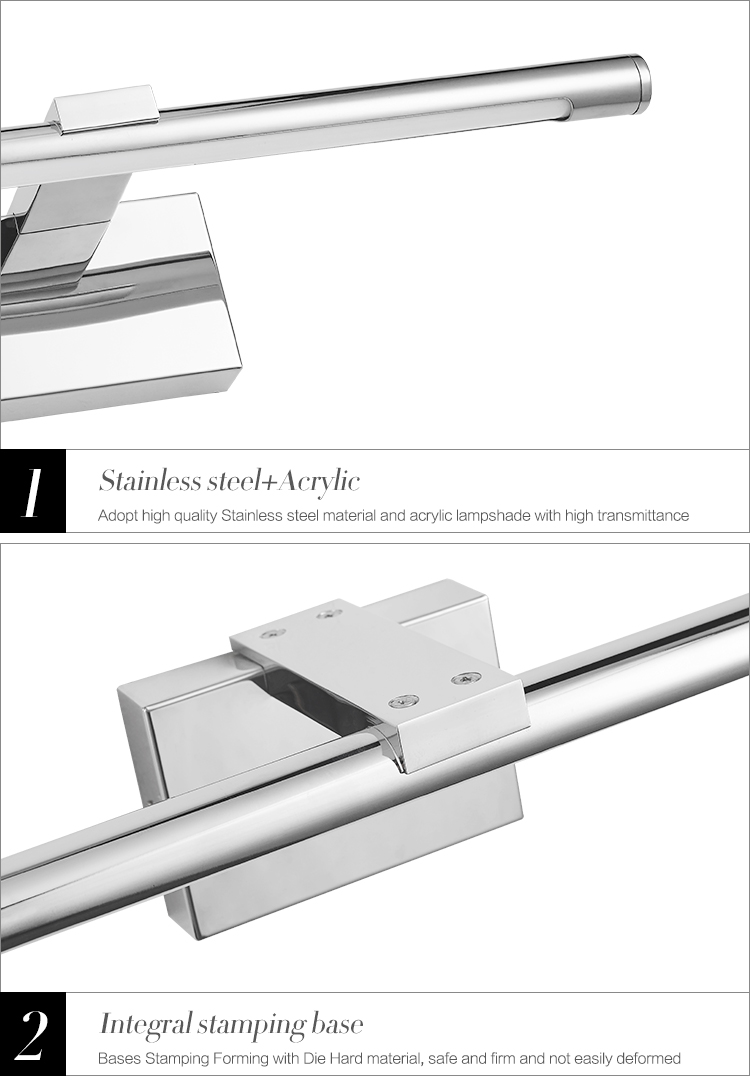 1

Stainless steel+Acrylic

Adopt high quality Stainless steel material and acrylic lampshade with high transmittance

2

Integral stamping base

Bases Stamping Forming with Die Hard material, safe and firm and not easily deformed