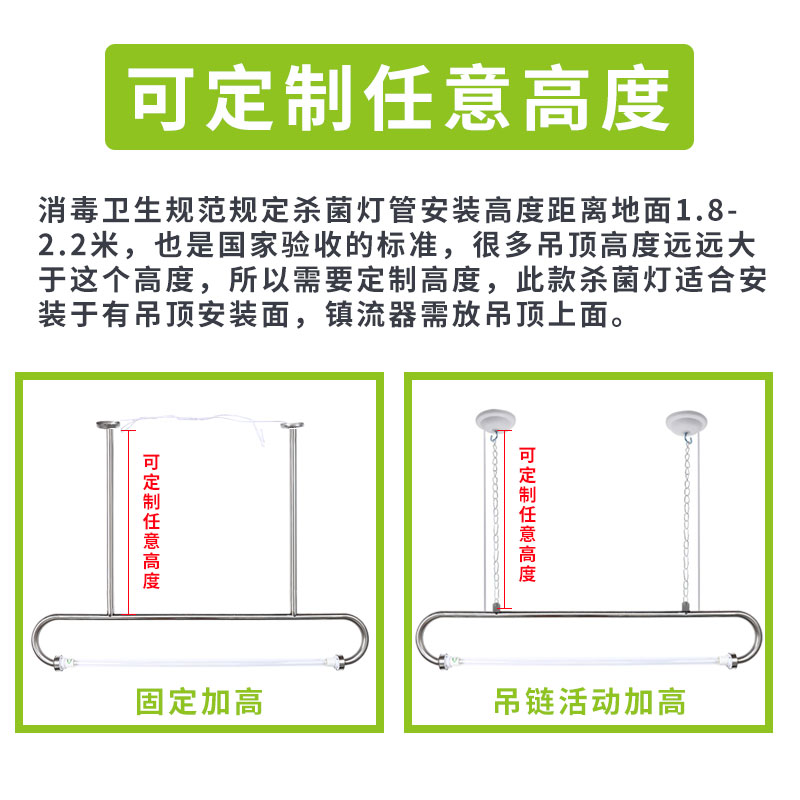 可定制任意高度

消毒卫生规范规定杀菌灯管安装高度距离地面1.8-2.2米，也是国家验收的标准，很多吊顶高度远远大于这个高度，所以需要定制高度，此款杀菌灯适合安装于有吊顶安装面，镇流器需放吊顶上面。

可定制任意高度

固定加高

可定制任意高度

吊链活动加高