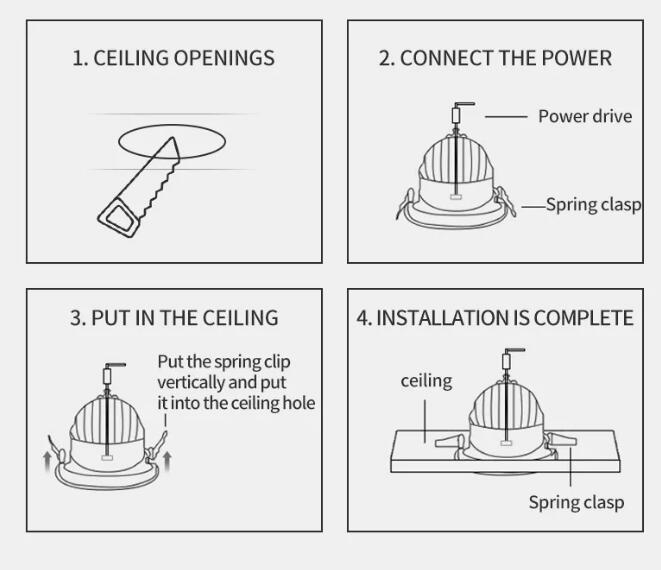 1. CEILING OPENINGS

2. CONNECT THE POWER

Power drive

Spring clasp

3. PUT IN THE CEILING

Put the spring clip vertically and put it into the ceiling hole

4. INSTALLATION IS COMPLETE

ceiling

Spring clasp