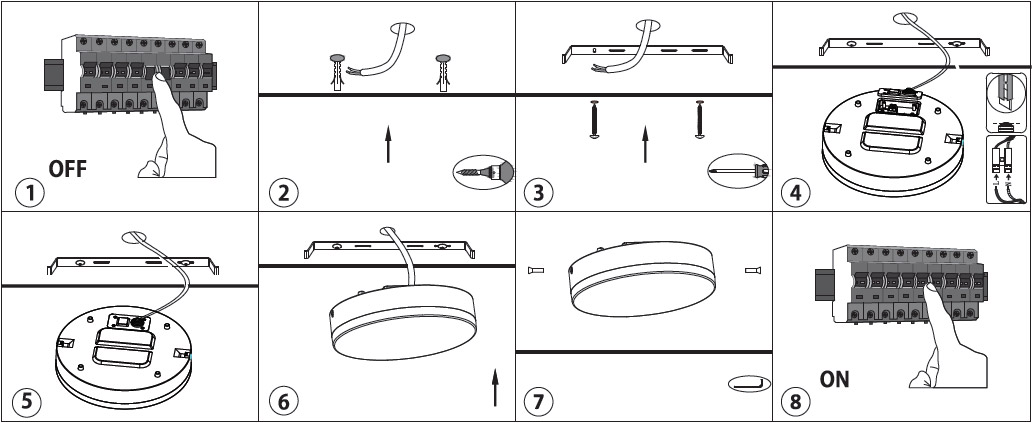 OFF
1
2
3
4
5
6
7
ON
8