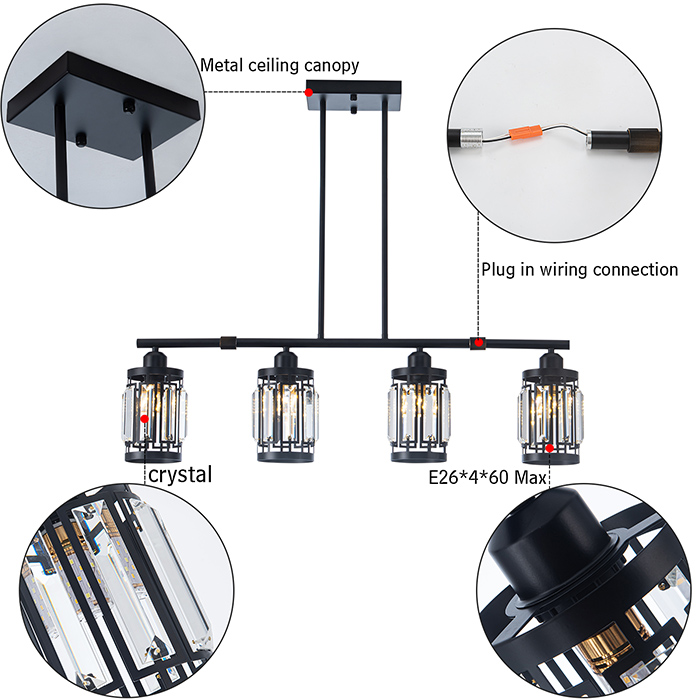 Metal ceiling canopy

Plug in wiring connection

crystal

E26*4*60 Max