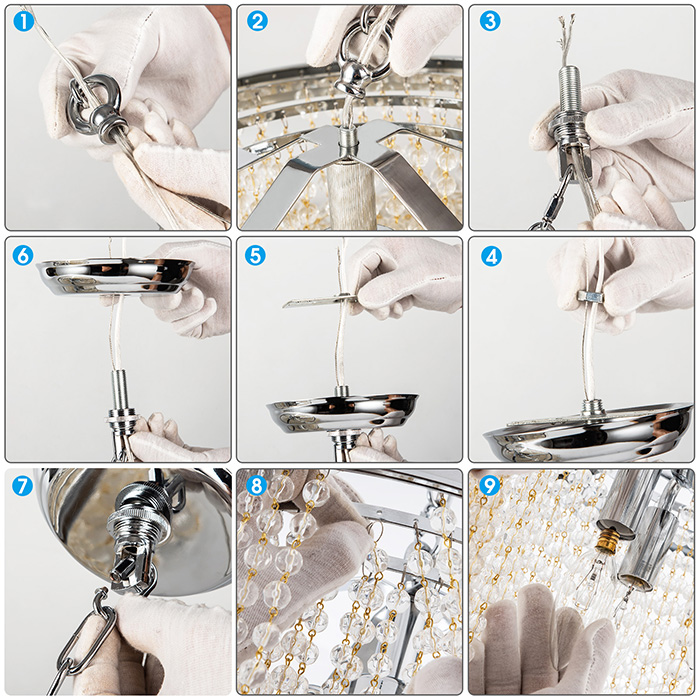 1
2
3
6
5
4
7
8
9