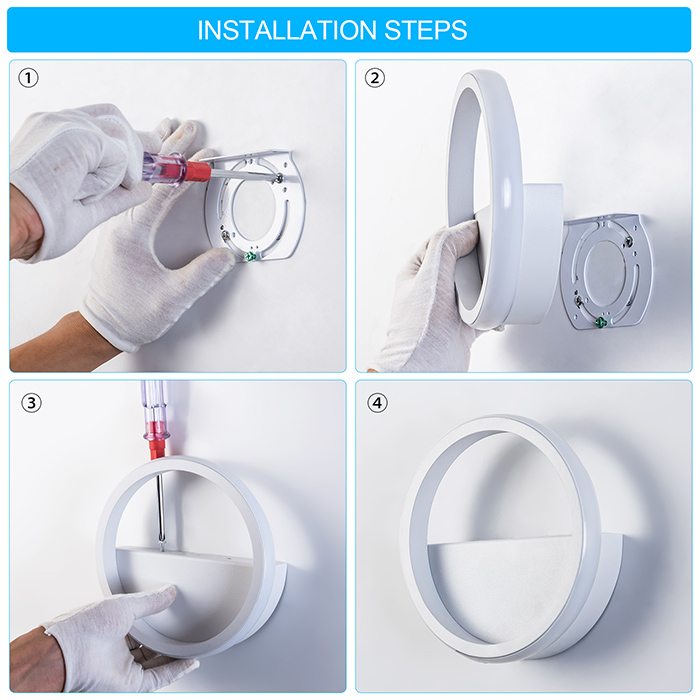 INSTALLATION STEPS

①

②

③

④