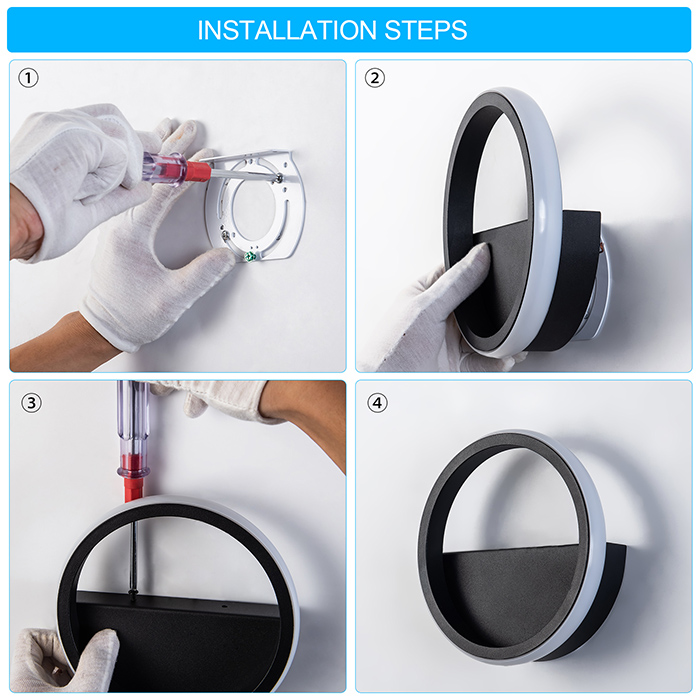 INSTALLATION STEPS

①

②

③

④