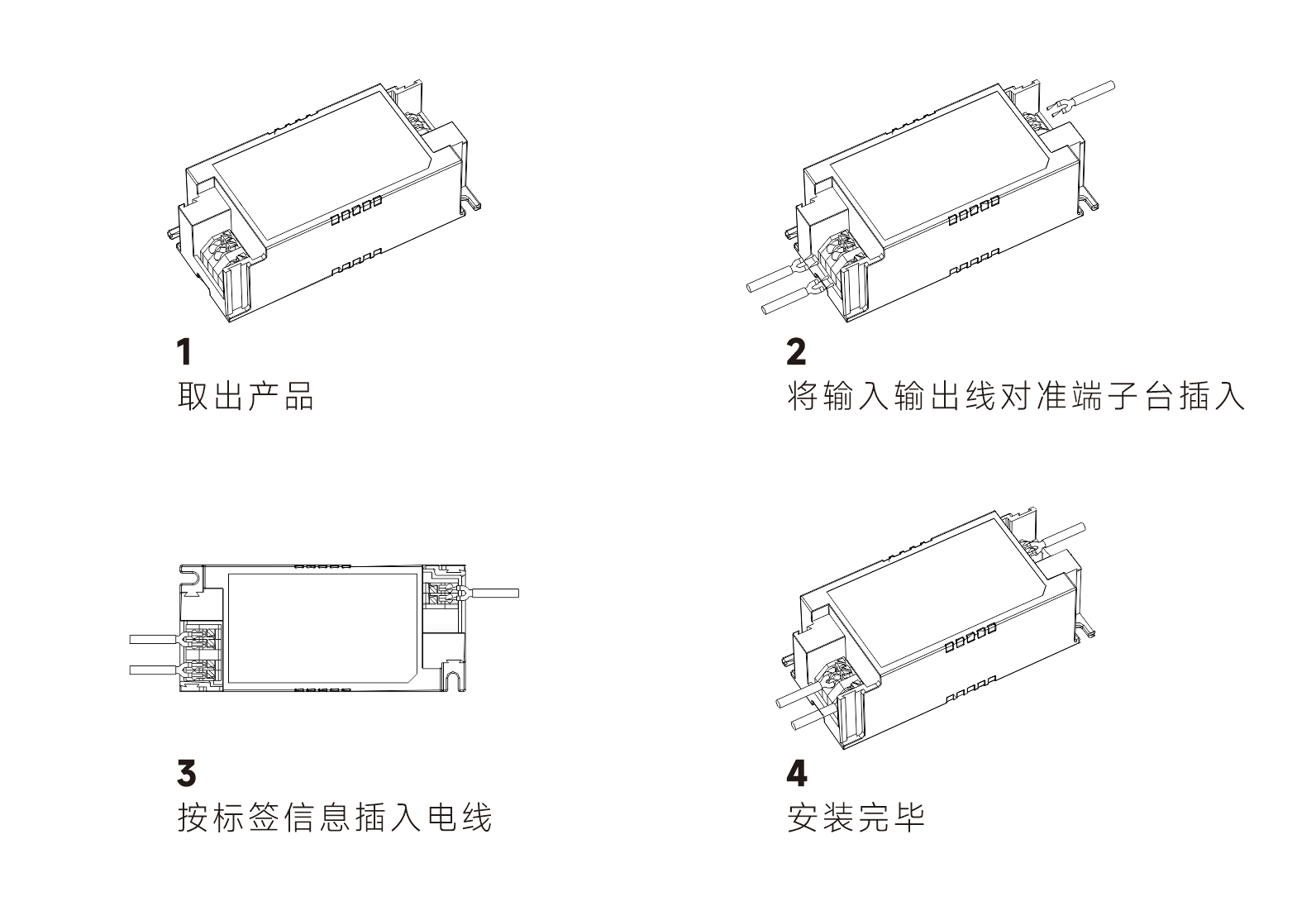 1
取出产品

2
将输入输出线对准端子台插入

3
按标签信息插入电线

4
安装完毕