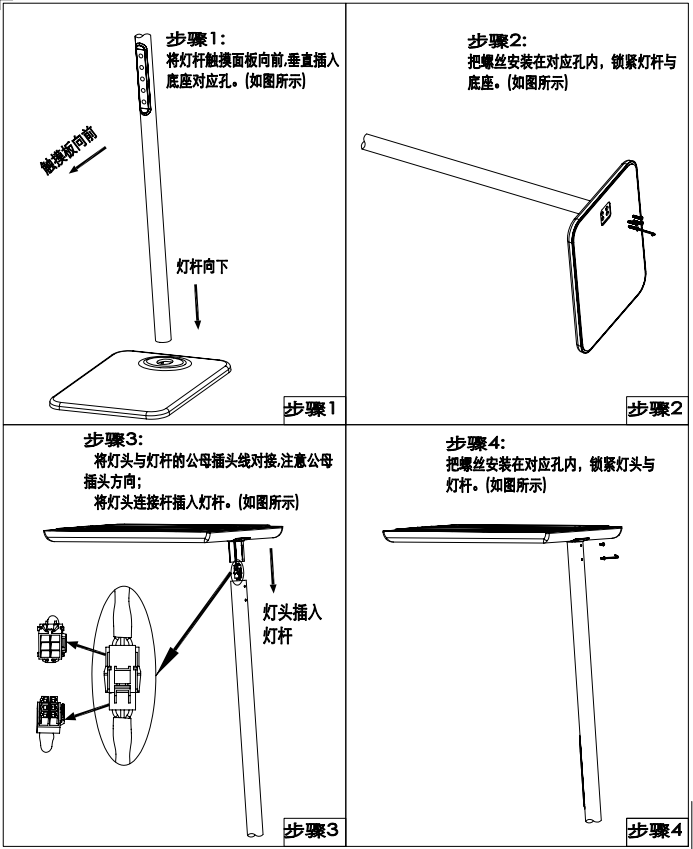 步骤1:
将灯杆触摸面板向前,垂直插入底座对应孔。(如图所示)

触摸板向前

灯杆向下

步骤1

步骤2:
把螺丝安装在对应孔内，锁紧灯杆与底座。(如图所示)

步骤2

步骤3:
将灯头与灯杆的公母插头线对接,注意公母插头方向;
将灯头连接杆插入灯杆。(如图所示)

灯头插入灯杆

步骤3

步骤4:
把螺丝安装在对应孔内，锁紧灯头与灯杆。(如图所示)

步骤4