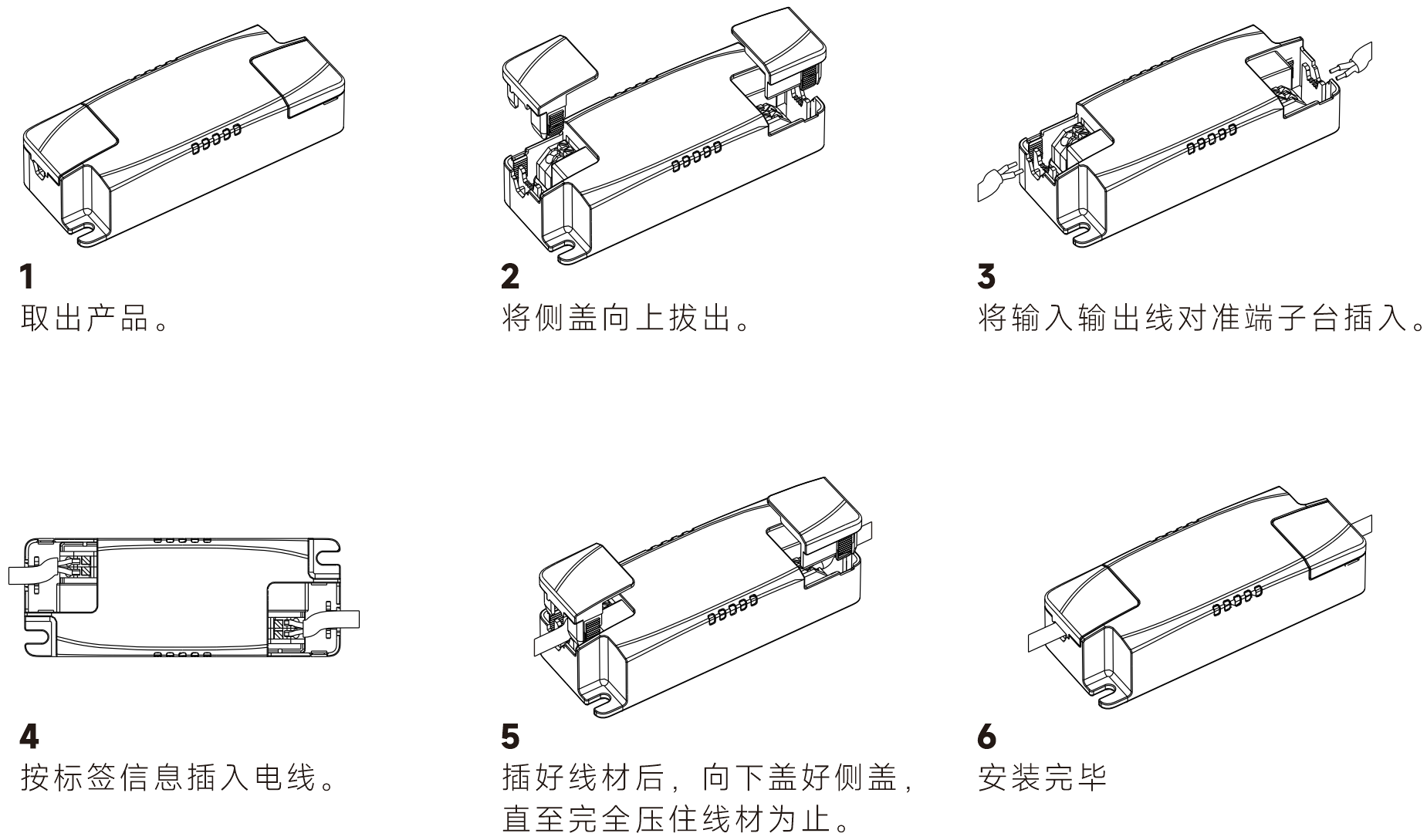 1
取出产品。

2
将侧盖向上拔出。

3
将输入输出线对准端子台插入。

4
按标签信息插入电线。

5
插好线材后，向下盖好侧盖，直至完全压住线材为止。

6
安装完毕