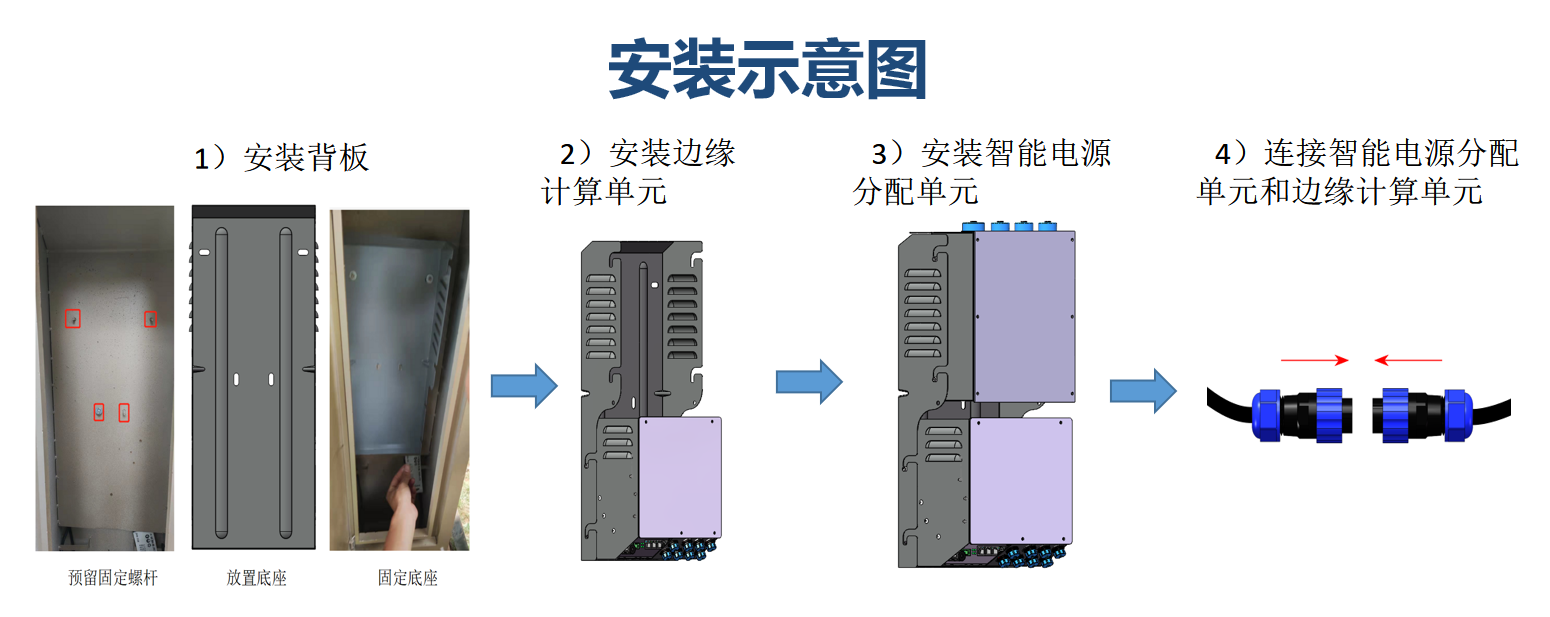 安装示意图

1）安装背板

预留固定螺杆

放置底座

固定底座

2）安装边缘计算单元

3）安装智能电源分配单元

4）连接智能电源分配单元和边缘计算单元