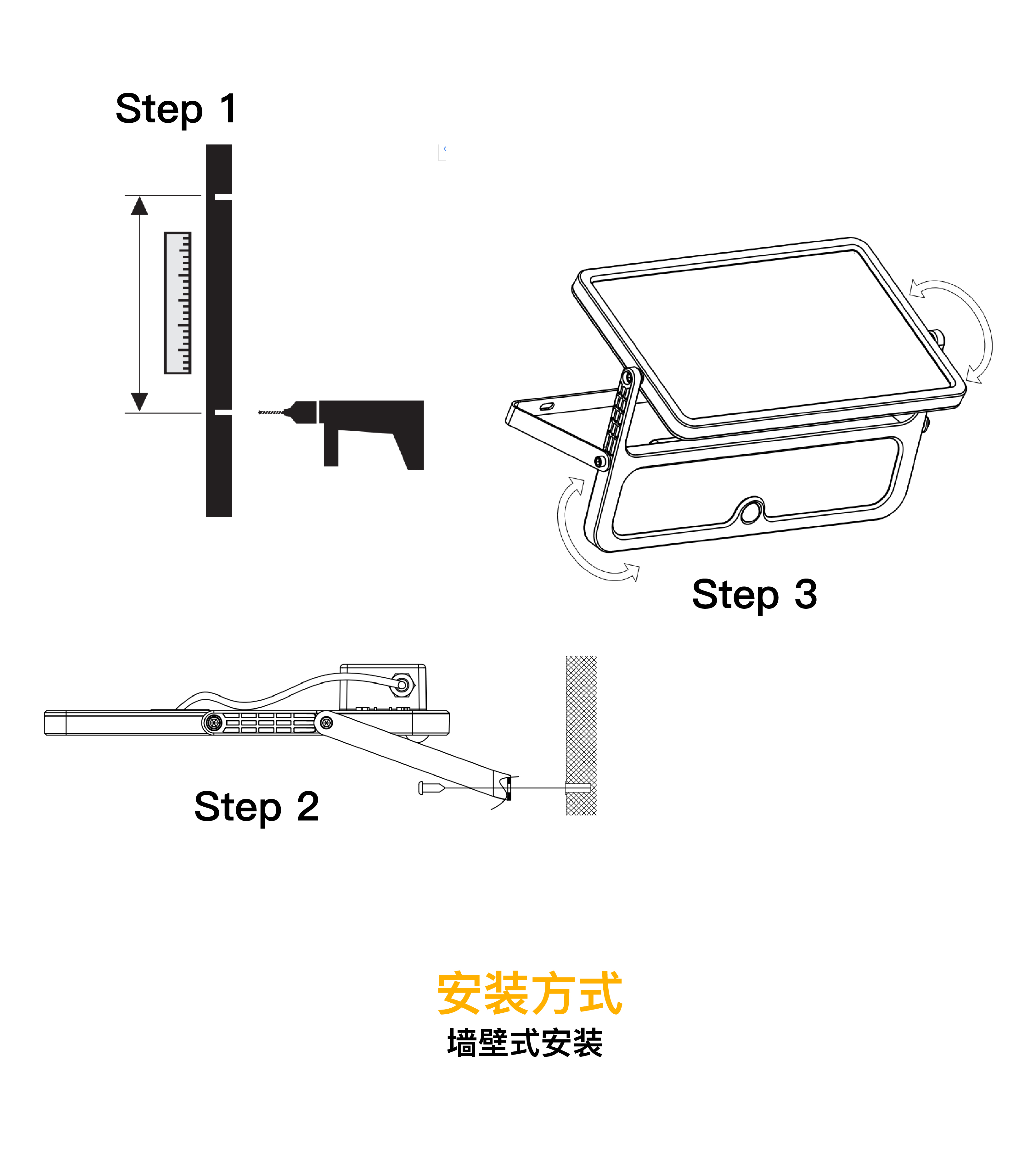 Step 1

Step 3

Step 2

安装方式
墙壁式安装